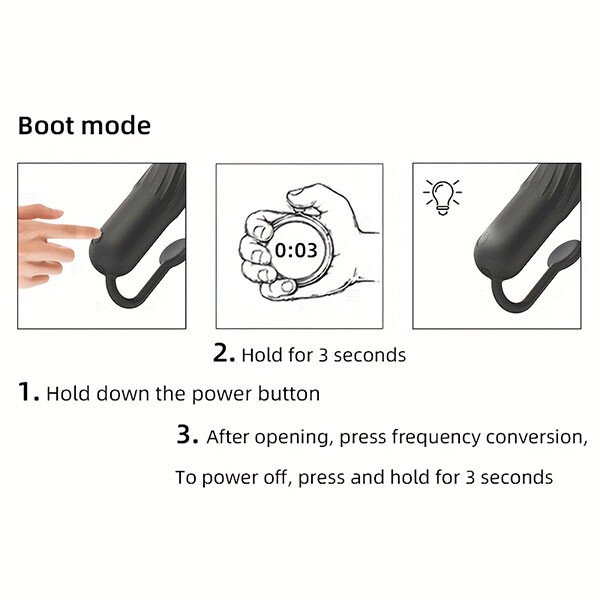 Boot mode

0:03

2. Hold for 3 seconds

1. Hold down the power button

3. After opening, press frequency conversion,

To power off, press and hold for 3 seconds